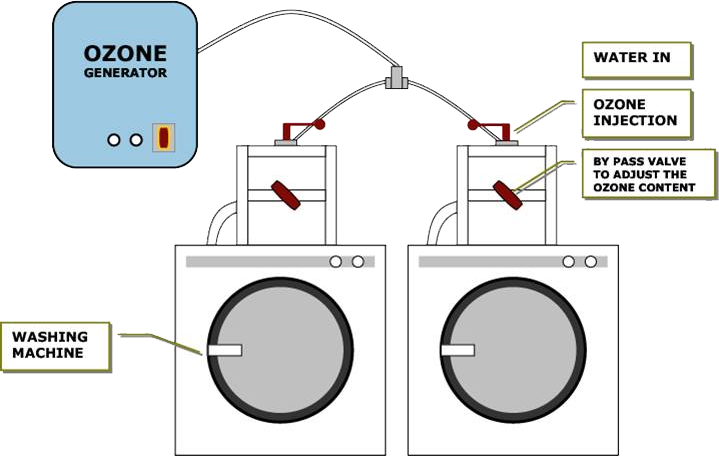 OZONE
GENERATOR

WATER IN

OZONE
INJECTION

BY PASS VALVE
TO ADJUST THE
OZONE CONTENT

WASHING
MACHINE